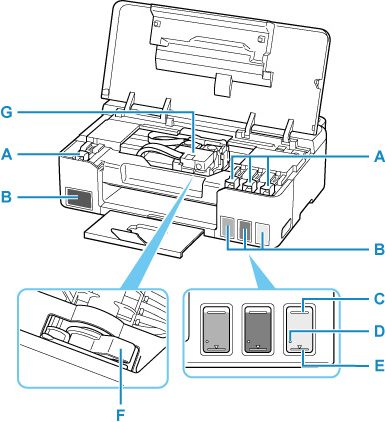 G
A
A
B
B
C
D
E
F